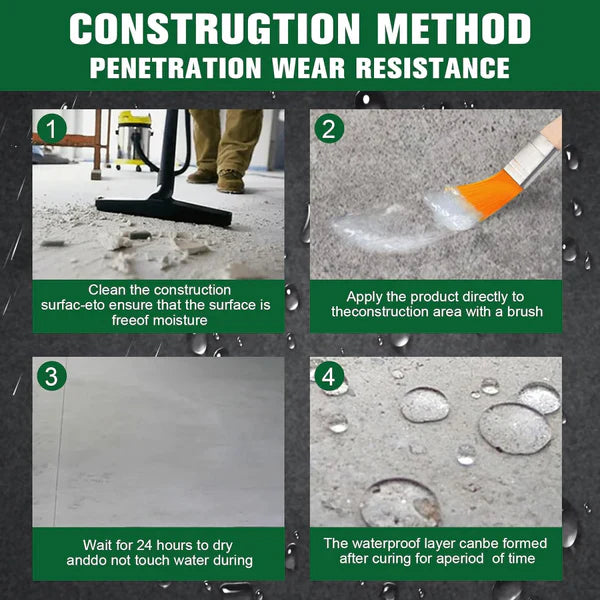 CONSTRUGTION METHOD
PENETRATION WEAR RESISTANCE

1

Clean the construction surfac-eto ensure that the surface is freeof moisture

2

Apply the product directly to theconstruction area with a brush

3

Wait for 24 hours to dry anddo not touch water during

4

The waterproof layer canbe formed after curing for aperiod of time