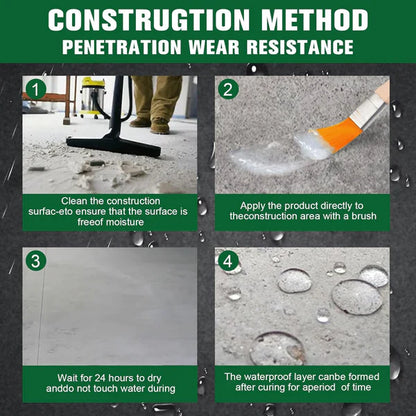 CONSTRUGTION METHOD
PENETRATION WEAR RESISTANCE

1
Clean the construction surfac-eto ensure that the surface is freeof moisture

2
Apply the product directly to theconstruction area with a brush

3
Wait for 24 hours to dry anddo not touch water during

4
The waterproof layer canbe formed after curing for aperiod of time